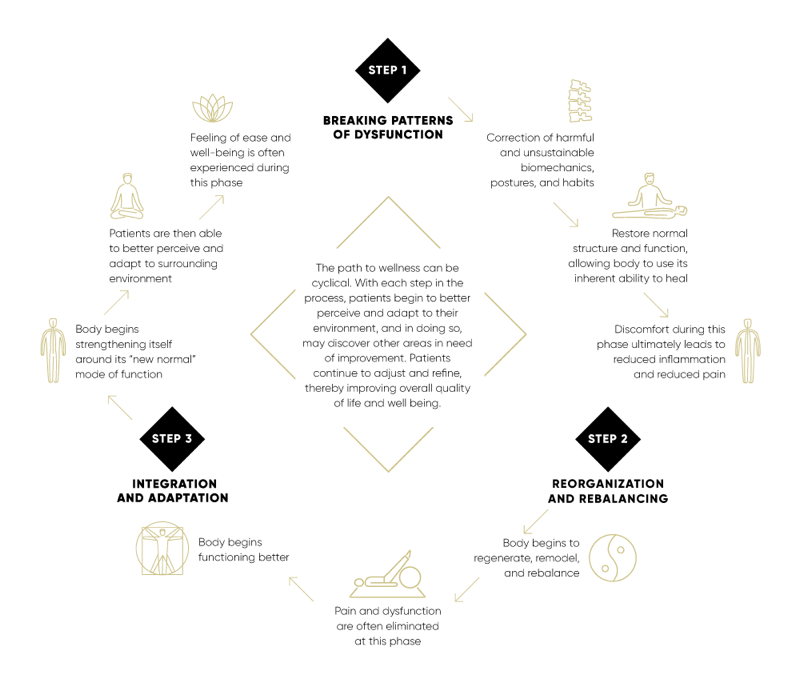 STEP 1

BREAKING PATTERNS OF DYSFUNCTION

Correction of harmful and unsustainable biomechanics, postures, and habits

Restore normal structure and function, allowing body to use its inherent ability to heal

Discomfort during this phase ultimately leads to reduced inflammation and reduced pain

STEP 2

REORGANIZATION AND REBALANCING

Body begins to regenerate, remodel, and rebalance

Pain and dysfunction are often eliminated at this phase

Body begins functioning better

STEP 3

INTEGRATION AND ADAPTATION

Body begins strengthening itself around its "new normal" mode of function

Patients are then able to better perceive and adapt to surrounding environment

Feeling of ease and well-being is often experienced during this phase

The path to wellness can be cyclical. With each step in the process, patients begin to better perceive and adapt to their environment, and in doing so, may discover other areas in need of improvement. Patients continue to adjust and refine, thereby improving overall quality of life and well being.